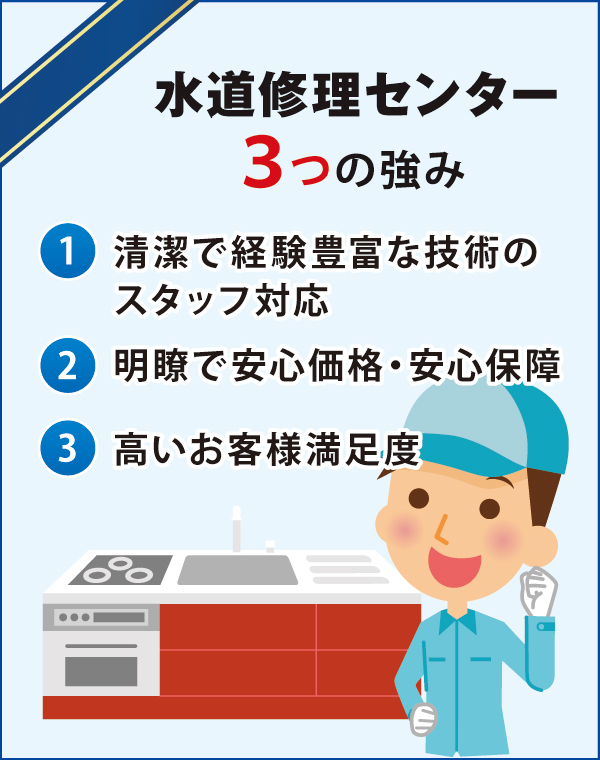 水道修理センター
3つの強み

1 清潔で経験豊富な技術のスタッフ対応

2 明瞭で安心価格・安心保障

3 高いお客様満足度